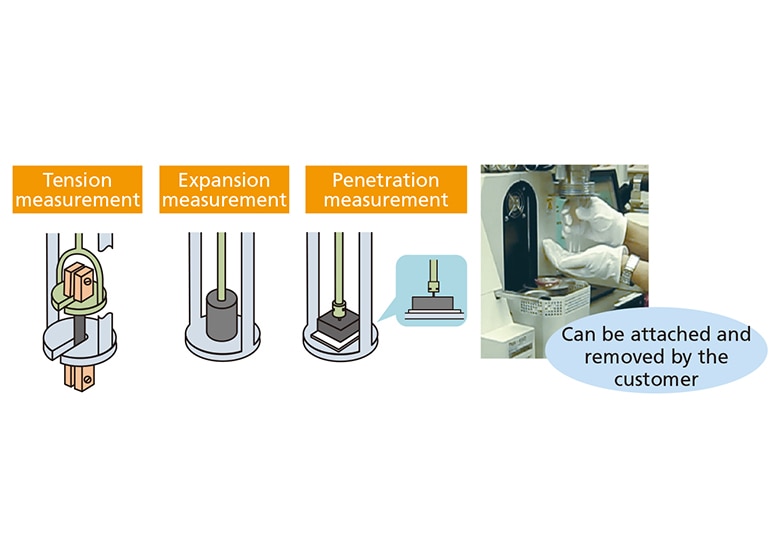 Tension measurement

Expansion measurement

Penetration measurement

Can be attached and removed by the customer