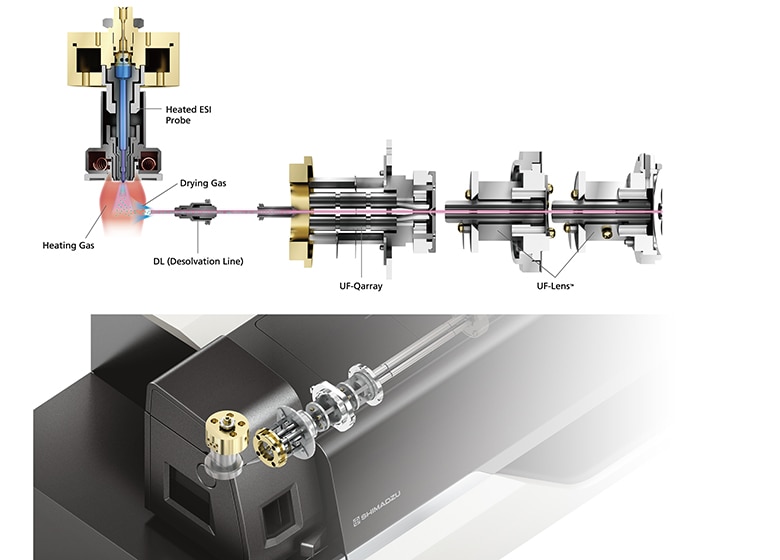 Heated ESI Probe

Drying Gas

Heating Gas

DL (Desolvation Line)

UF-Qarray

UF-Lens™

SHIMADZU